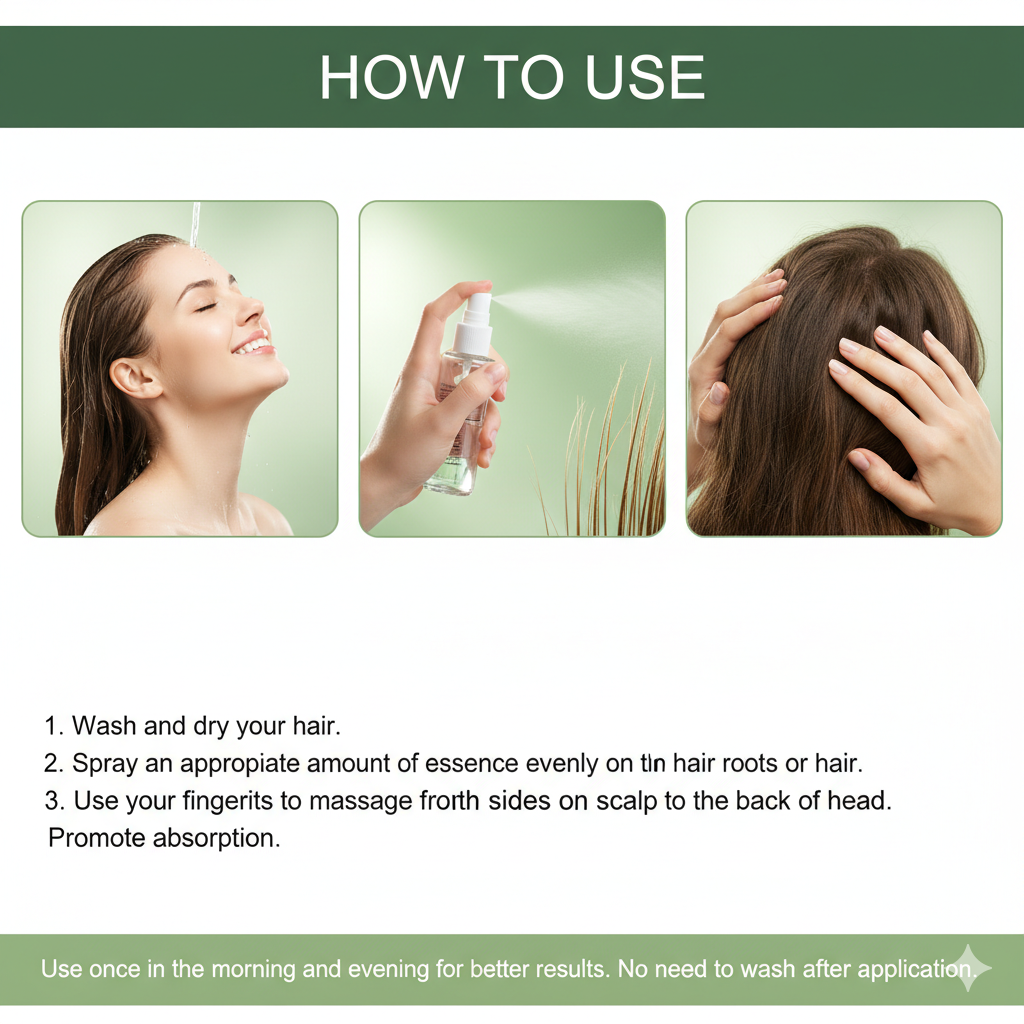 HOW TO USE

1. Wash and dry your hair.
2. Spray an appropiate amount of essence evenly on tln hair roots or hair.
3. Use your fingerits to massage frorth sides on scalp to the back of head. Promote absorption.

Use once in the morning and evening for better results. No need to wash after application.