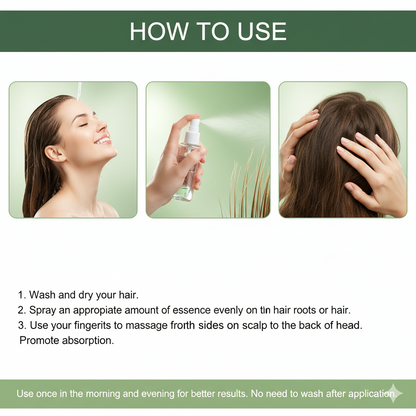 HOW TO USE

1. Wash and dry your hair.
2. Spray an appropiate amount of essence evenly on tln hair roots or hair.
3. Use your fingerits to massage frorth sides on scalp to the back of head. Promote absorption.

Use once in the morning and evening for better results. No need to wash after application.